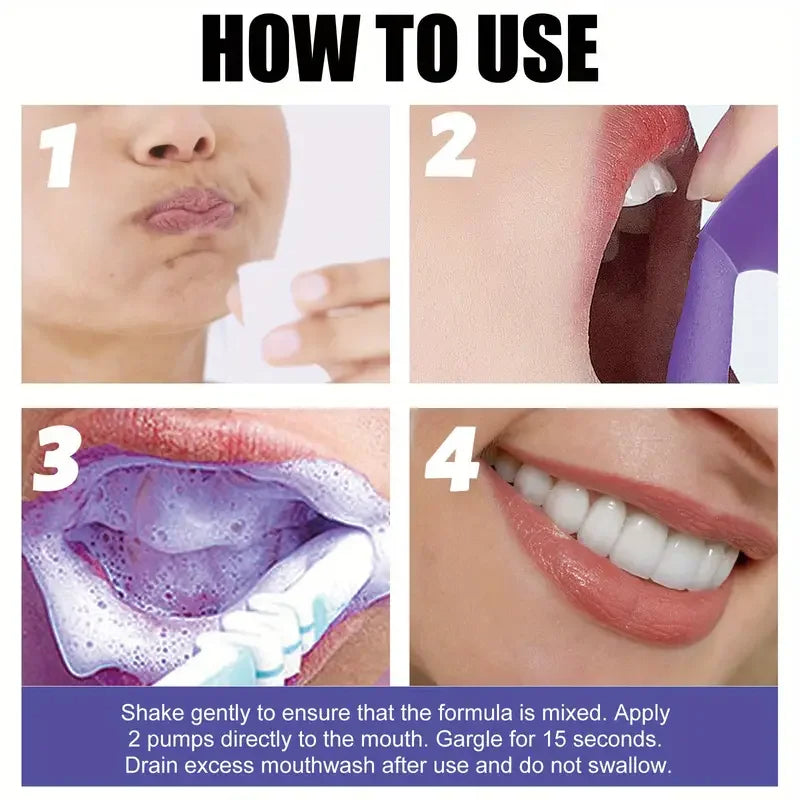 HOW TO USE

1

2

3

4

Shake gently to ensure that the formula is mixed. Apply 2 pumps directly to the mouth. Gargle for 15 seconds. Drain excess mouthwash after use and do not swallow.